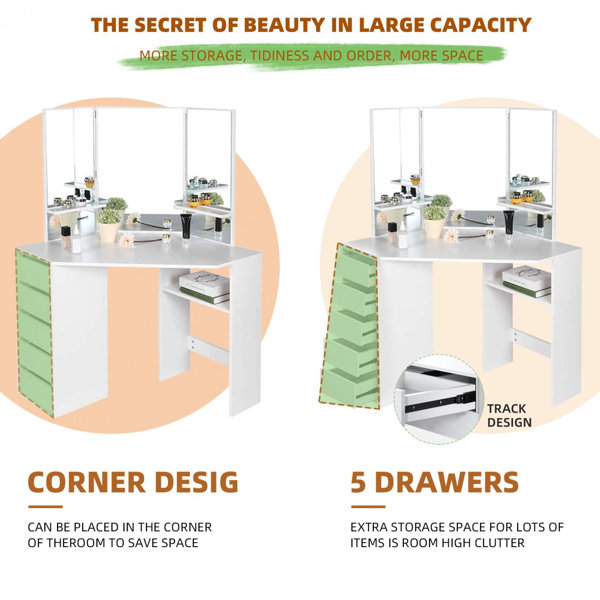 THE SECRET OF BEAUTY IN LARGE CAPACITY

MORE STORAGE, TIDINESS AND ORDER, MORE SPACE

TRACK DESIGN

CORNER DESIG

CAN BE PLACED IN THE CORNER OF THEROOM TO SAVE SPACE

5 DRAWERS

EXTRA STORAGE SPACE FOR LOTS OF ITEMS IS ROOM HIGH CLUTTER