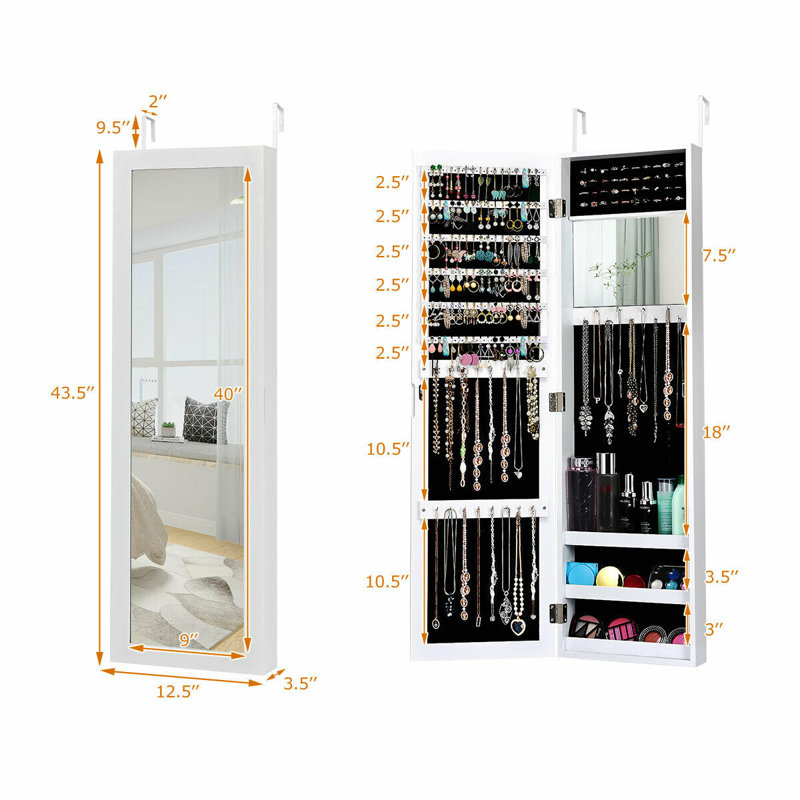 2″
9.5″
43.5″
40″
9″
12.5″
3.5″
2.5″
2.5″
2.5″
2.5″
2.5″
2.5″
10.5″
10.5″
7.5″
18″
3.5″
3″