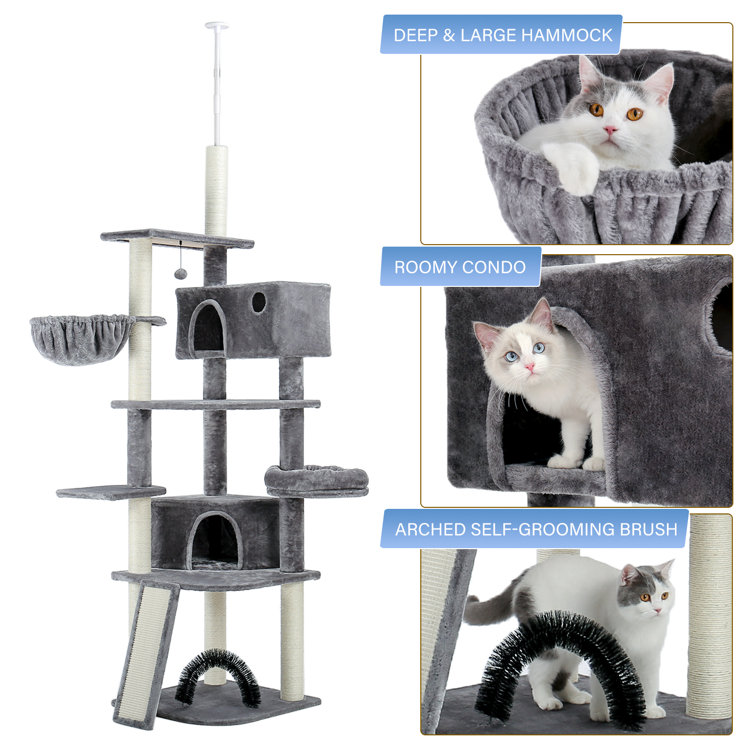 DEEP & LARGE HAMMOCK

ROOMY CONDO

ARCHED SELF-GROOMING BRUSH