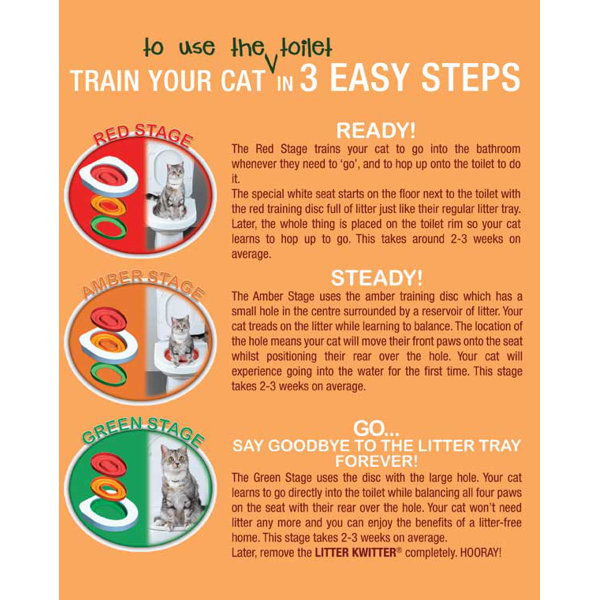 to use the toilet
TRAIN YOUR CAT IN 3 EASY STEPS

RED STAGE

READY!
The Red Stage trains your cat to go into the bathroom whenever they need to 'go', and to hop up onto the toilet to do it.
The special white seat starts on the floor next to the toilet with the red training disc full of litter just like their regular litter tray. Later, the whole thing is placed on the toilet rim so your cat learns to hop up to go. This takes around 2-3 weeks on average.

AMBER STAGE

STEADY!
The Amber Stage uses the amber training disc which has a small hole in the centre surrounded by a reservoir of litter. Your cat treads on the litter while learning to balance. The location of the hole means your cat will move their front paws onto the seat whilst positioning their rear over the hole. Your cat will experience going into the water for the first time. This stage takes 2-3 weeks on average.

GREEN STAGE

GO...
SAY GOODBYE TO THE LITTER TRAY FOREVER!
The Green Stage uses the disc with the large hole. Your cat learns to go directly into the toilet while balancing all four paws on the seat with their rear over the hole. Your cat won't need litter any more and you can enjoy the benefits of a litter-free home. This stage takes 2-3 weeks on average.
Later, remove the LITTER KWITTER® completely. HOORAY!