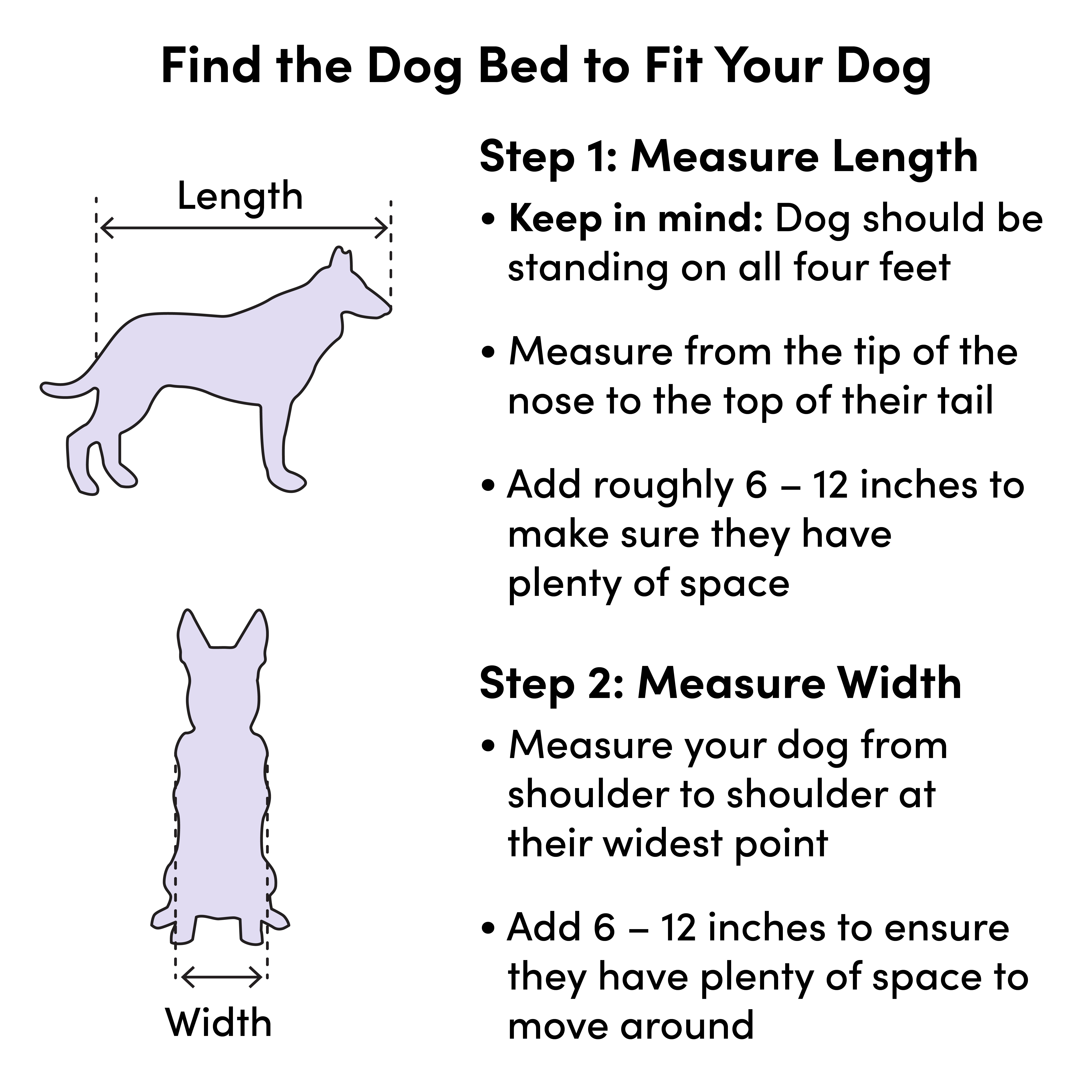 Find the Dog Bed to Fit Your Dog

Length

Width

Step 1: Measure Length

• Keep in mind: Dog should be standing on all four feet

• Measure from the tip of the nose to the top of their tail

• Add roughly 6 – 12 inches to make sure they have plenty of space

Step 2: Measure Width

• Measure your dog from shoulder to shoulder at their widest point

• Add 6 – 12 inches to ensure they have plenty of space to move around